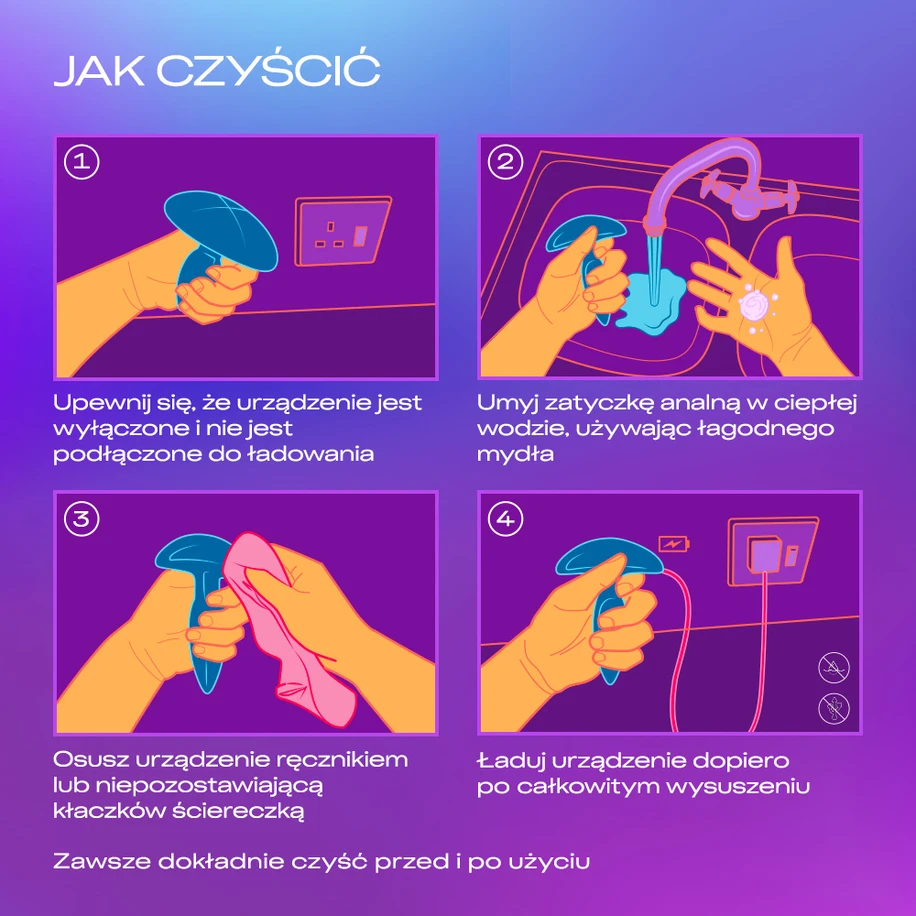 JAK CZYŚCIĆ

1

Upewnij się, że urządzenie jest wyłączone i nie jest podłączone do ładowania

2

Umyj zatyczkę analną w ciepłej wodzie, używając łagodnego mydła

3

Osusz urządzenie ręcznikiem lub niepozostawiającą kłaczków ściereczką

4

Ładuj urządzenie dopiero po całkowitym wysuszeniu

Zawsze dokładnie czyść przed i po użyciu