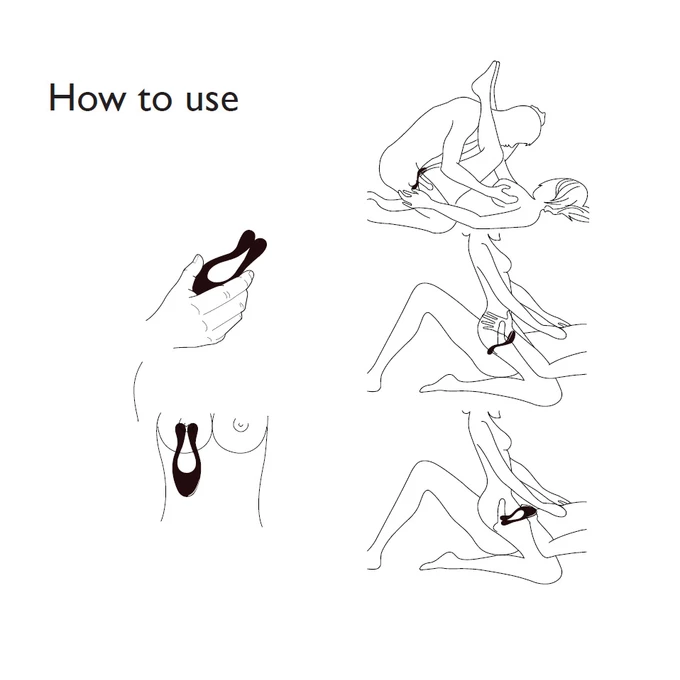 How to use